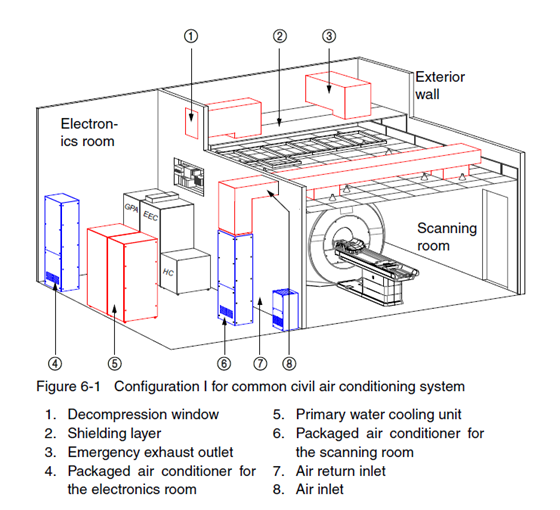 ①
②
③
Exterior wall
Electronics room
GPA
EEC
HC
Scanning room
④
⑤
⑥
⑦
⑧

Figure 6-1 Configuration I for common civil air conditioning system

1. Decompression window
2. Shielding layer
3. Emergency exhaust outlet
4. Packaged air conditioner for the electronics room

5. Primary water cooling unit
6. Packaged air conditioner for the scanning room
7. Air return inlet
8. Air inlet